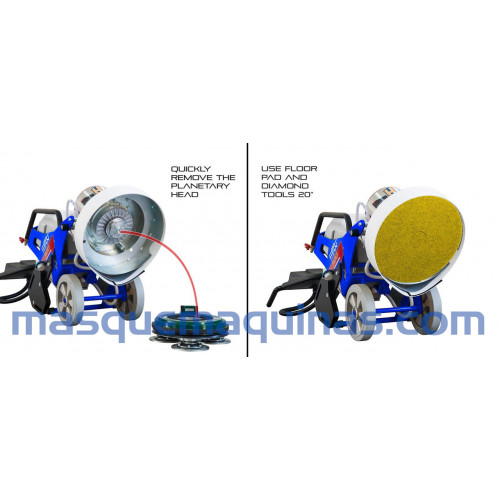 QUICKLY REMOVE THE PLANETARY HEAD

USE FLOOR PAD AND DIAMOND TOOLS 20"

masquemaquinas.com